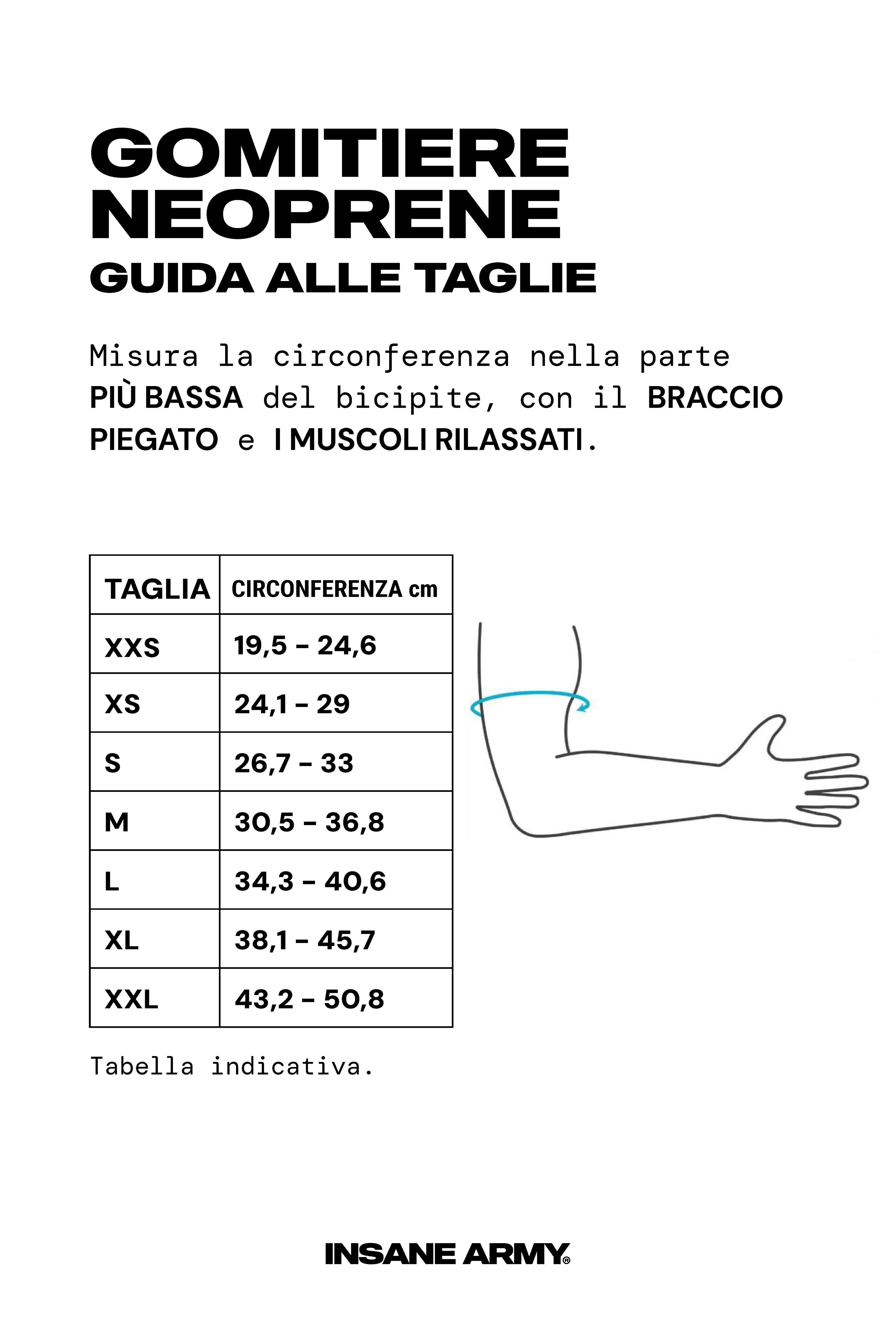 GOMITIERE NEOPRENE
GUIDA ALLE TAGLIE

Misura la circonferenza nella parte PIÙ BASSA del bicipite, con il BRACCIO PIEGATO e I MUSCOLI RILASSATI.

| TAGLIA | CIRCONFERENZA cm |
|---|---|
| XXS | 19,5 - 24,6 |
| XS | 24,1 - 29 |
| S | 26,7 - 33 |
| M | 30,5 - 36,8 |
| L | 34,3 - 40,6 |
| XL | 38,1 - 45,7 |
| XXL | 43,2 - 50,8 |

Tabella indicativa.

INSANE ARMY®